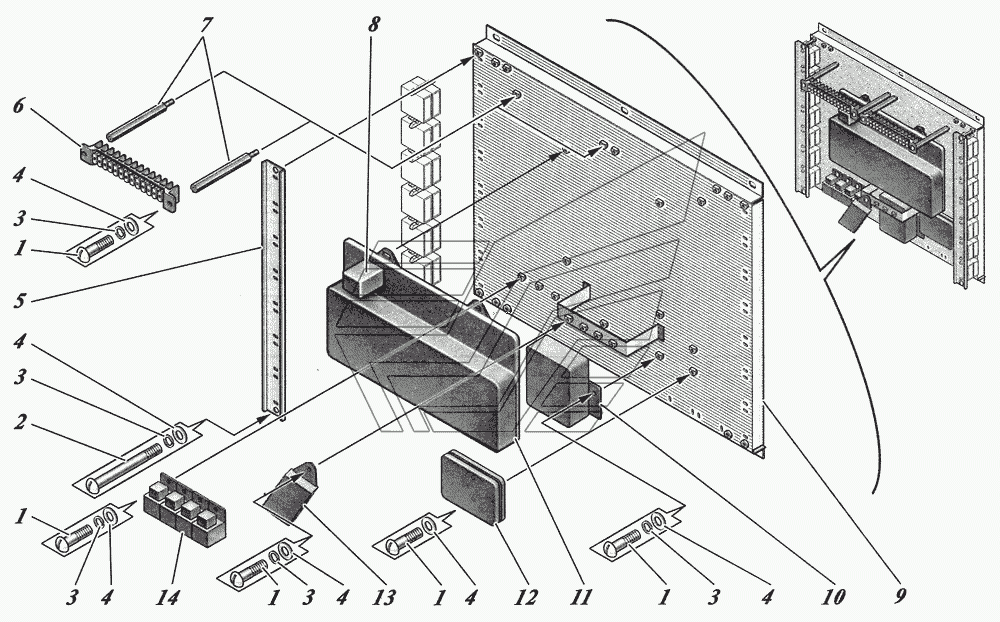 7
8
6
4
3
1
5
4
3
2
1
3
4
14
1
3
4
13
1
4
12
11
1
3
4
10
9