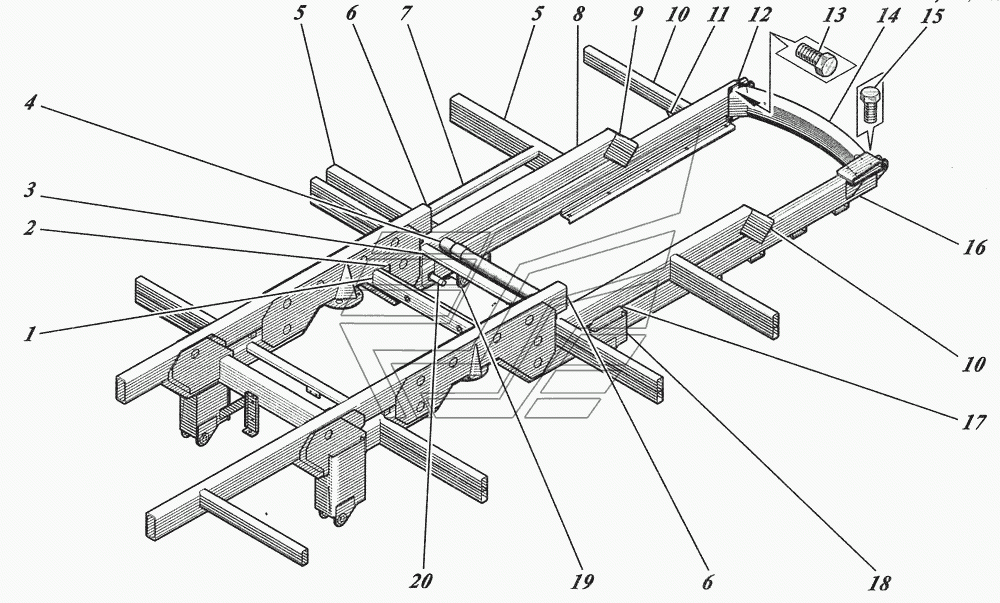 5
6
7
5
8
9
10
11
12
13
14
15
4
3
2
1
16
10
17
20
19
6
18