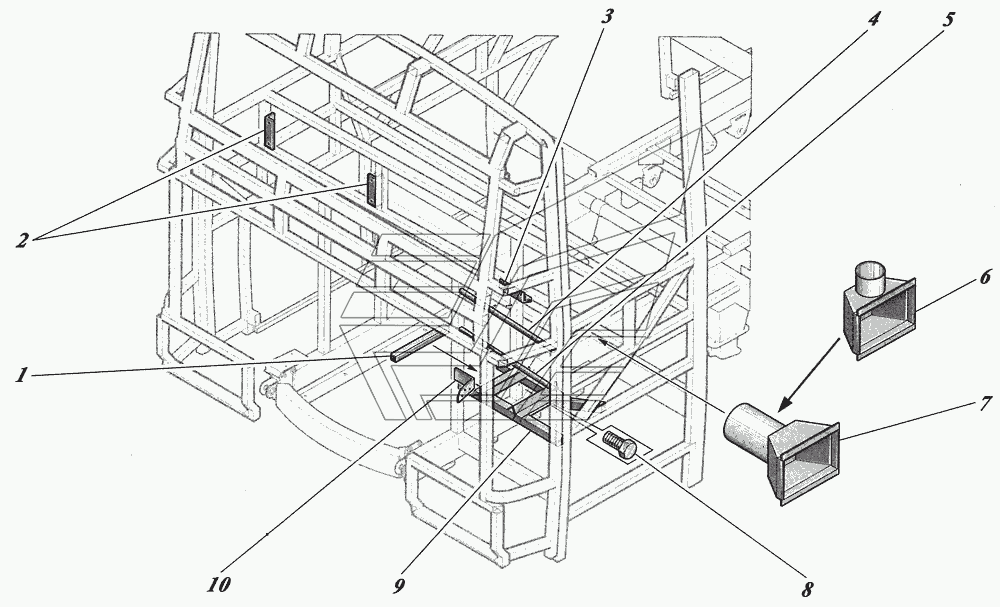 3
4
5
2
6
1
7
10
9
8