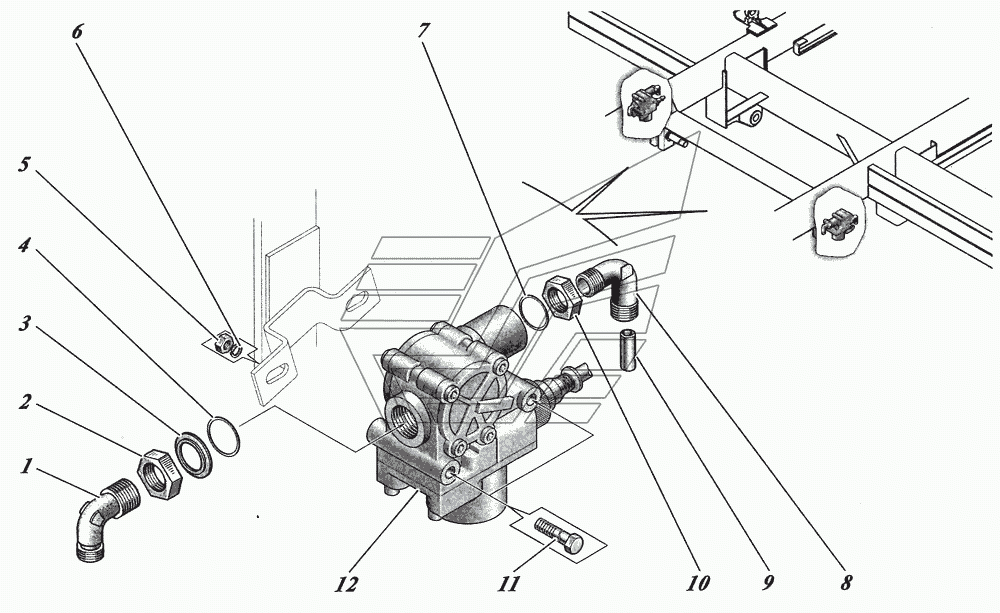 6
7
5
4
3
2
1
12
11
10
9
8