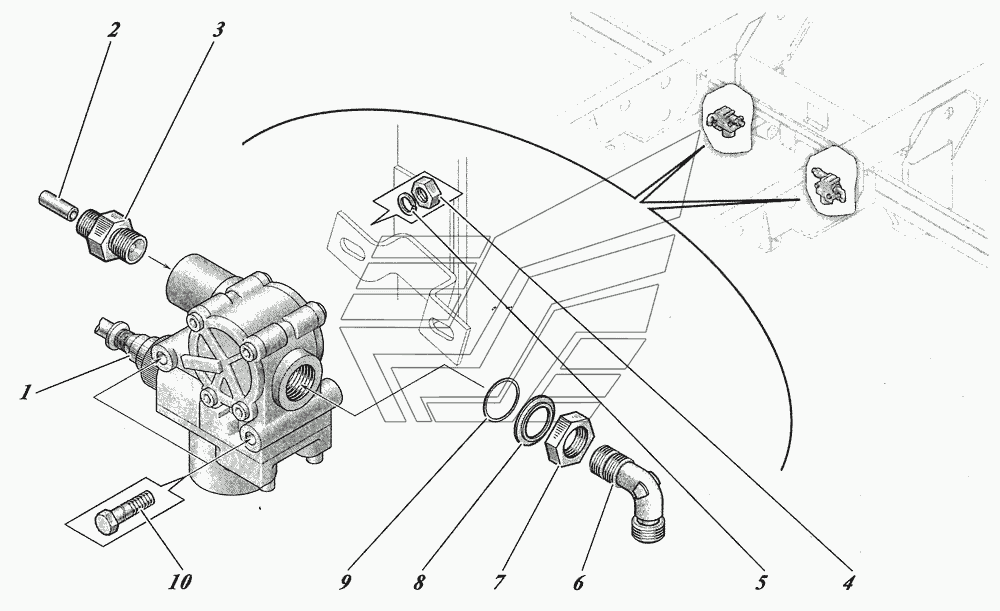 2
3
1
10
9
8
7
6
5
4