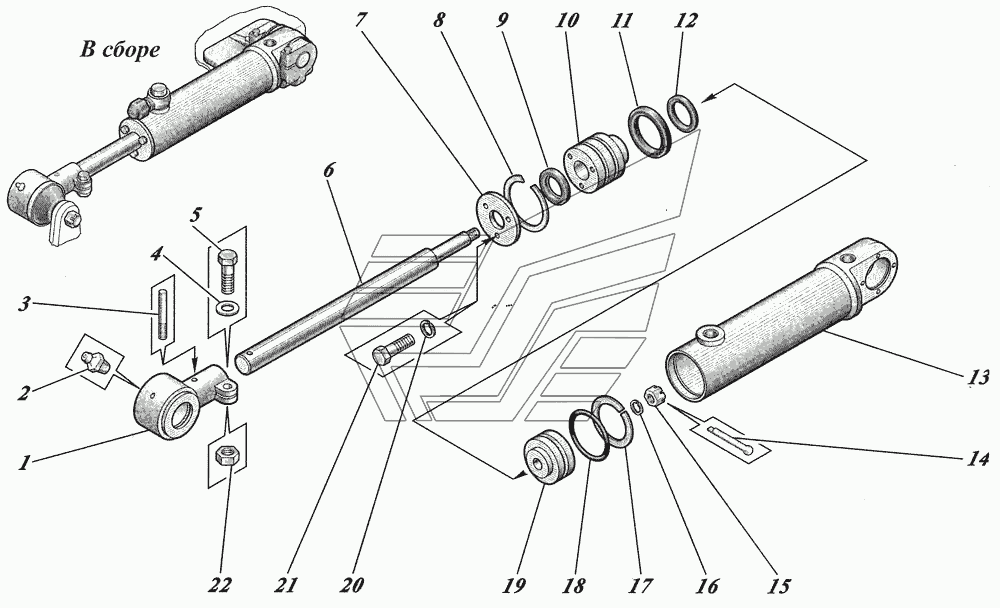 В сборе

7 8 9 10 11 12

6

5

4

3

2

1

13

14

22 21 20 19 18 17 16 15