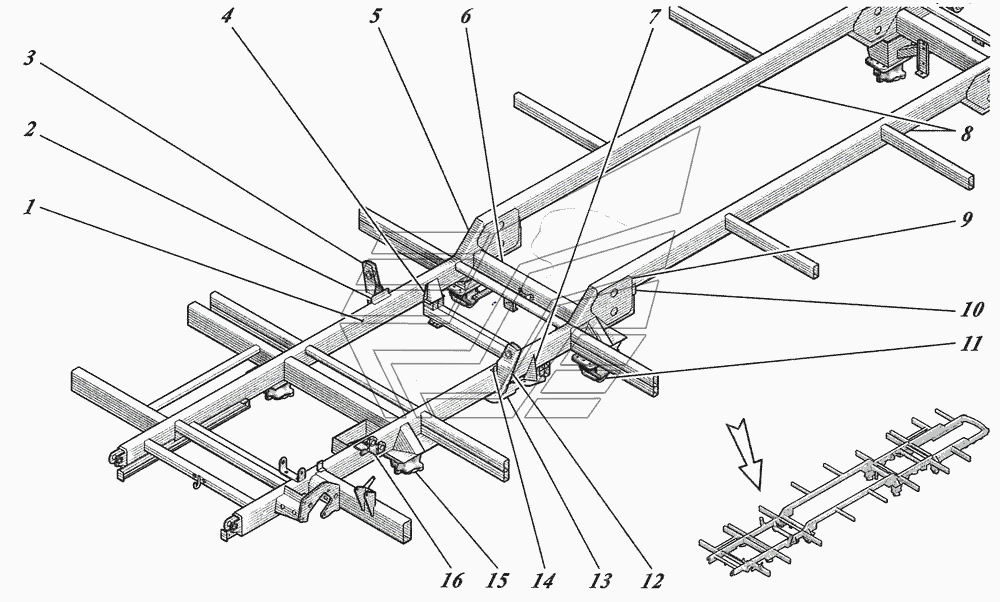 3
4
5
6
7
2
1
8
9
10
11
16
15
14
13
12