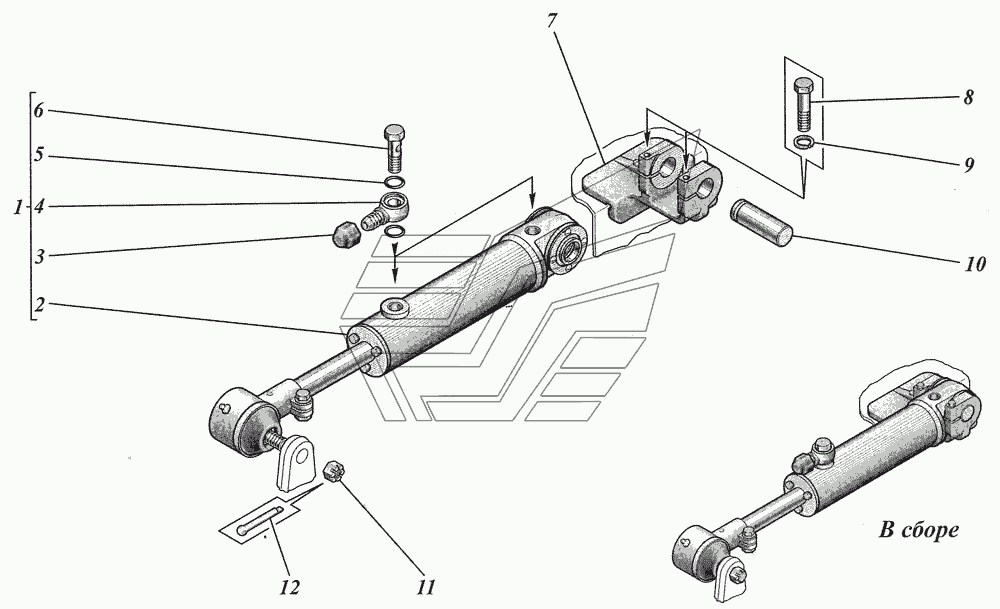 7
6
5
1
4
3
2
8
9
10
12
11
В сборе