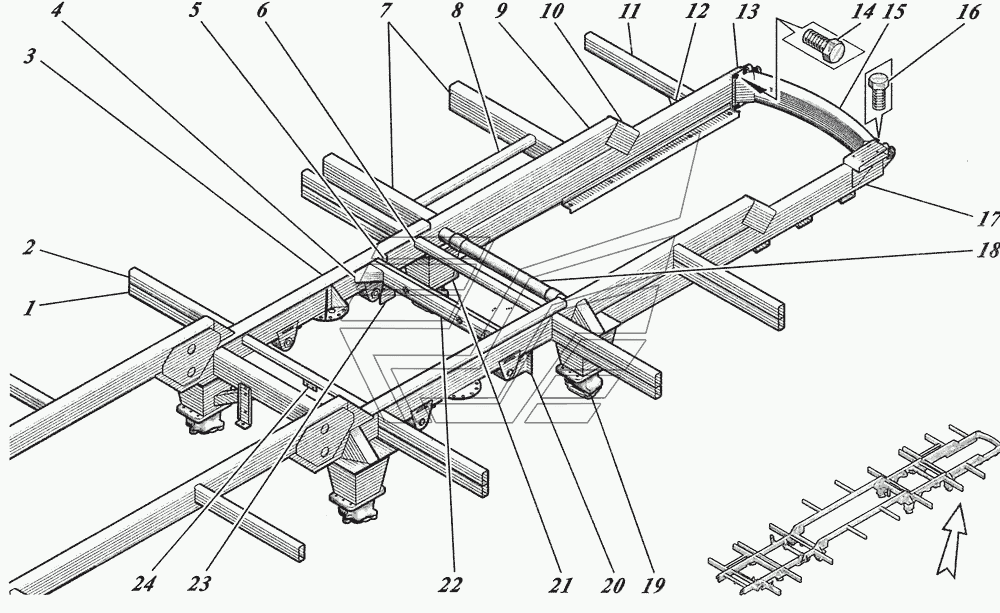 4 5 6 7 8 9 10 11 12 13 14 15 16
3
2
1
17
18
24 23 22 21 20 19