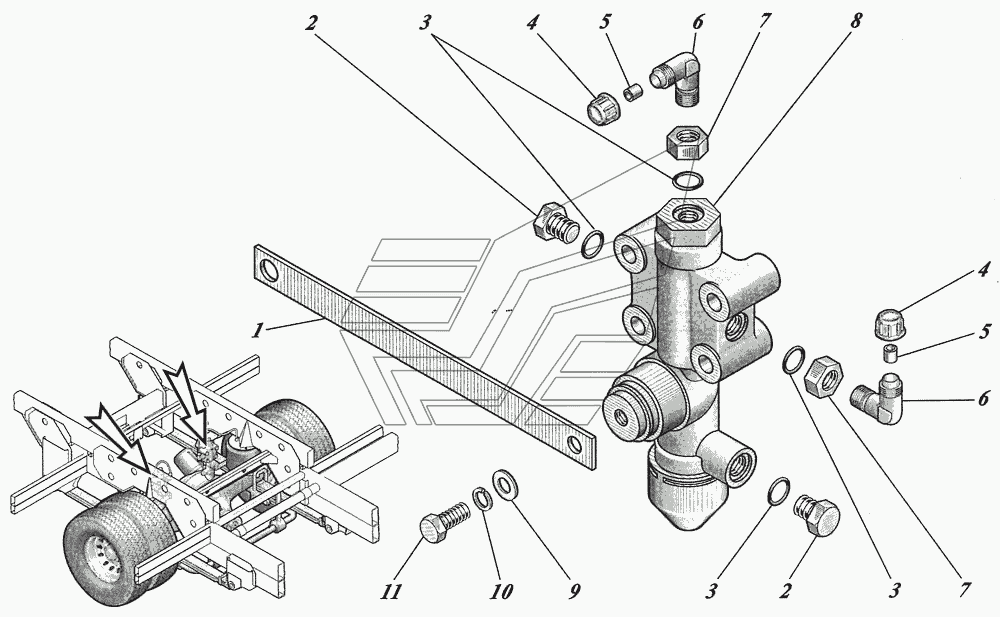 2 3 4 5 6 7 8
1
4
5
6
11 10 9 3 2 3 7