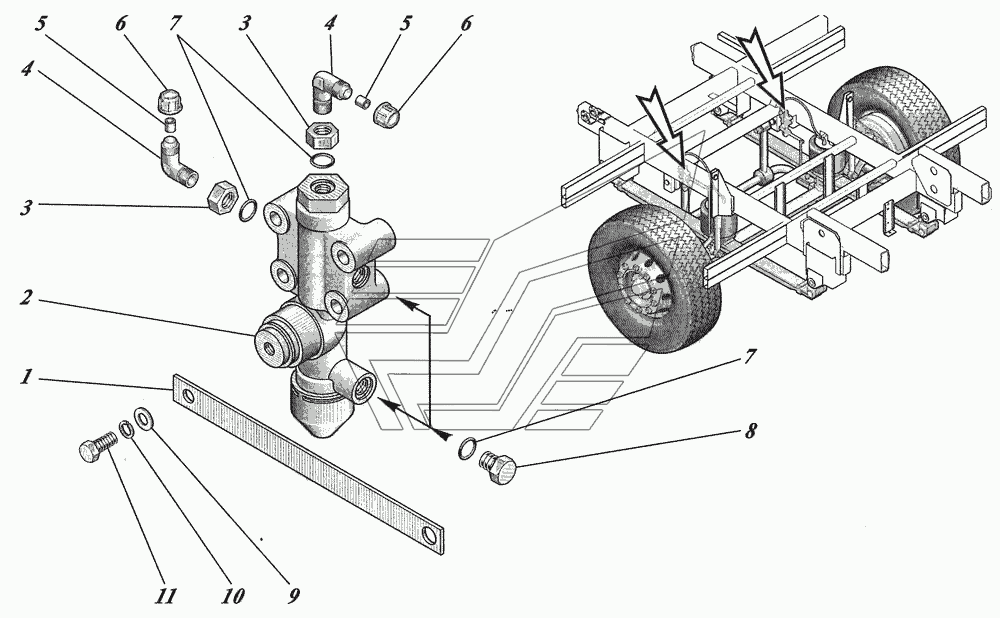 5
6
7
3
4
5
6
4
3
2
1
7
8
11
10
9