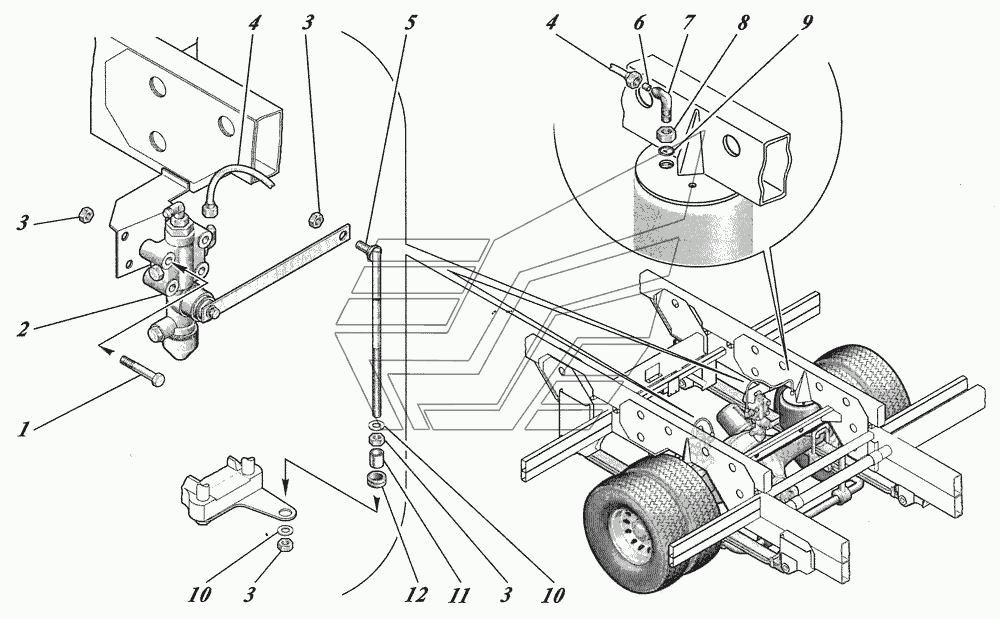 4
3
5
4
6
7
8
9
3
2
1
10
3
12
11
3
10