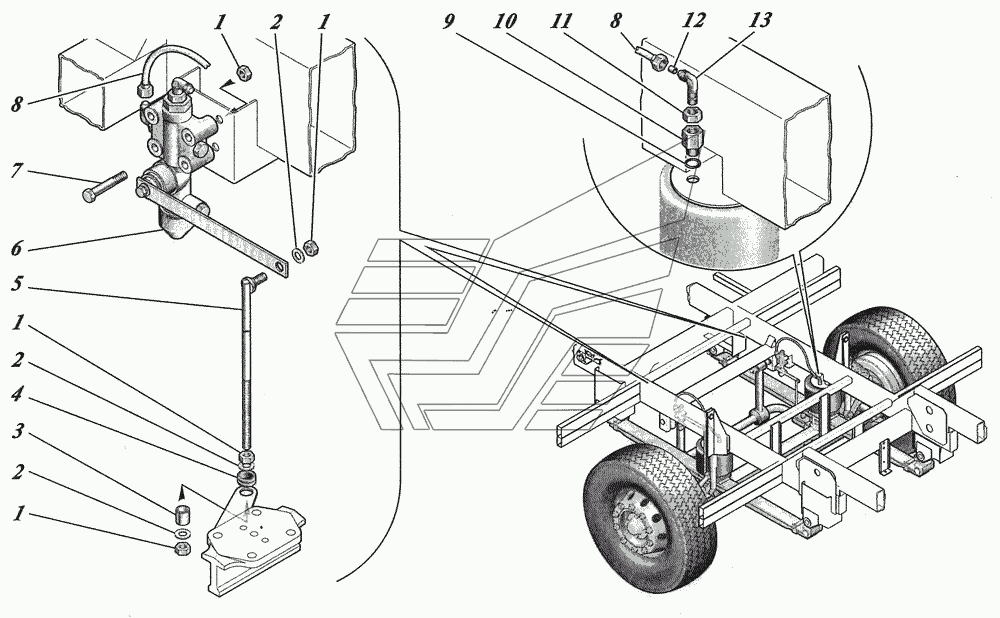 1
2
1
8
7
6
5
1
2
4
3
2
1
9
10
11
8
12
13