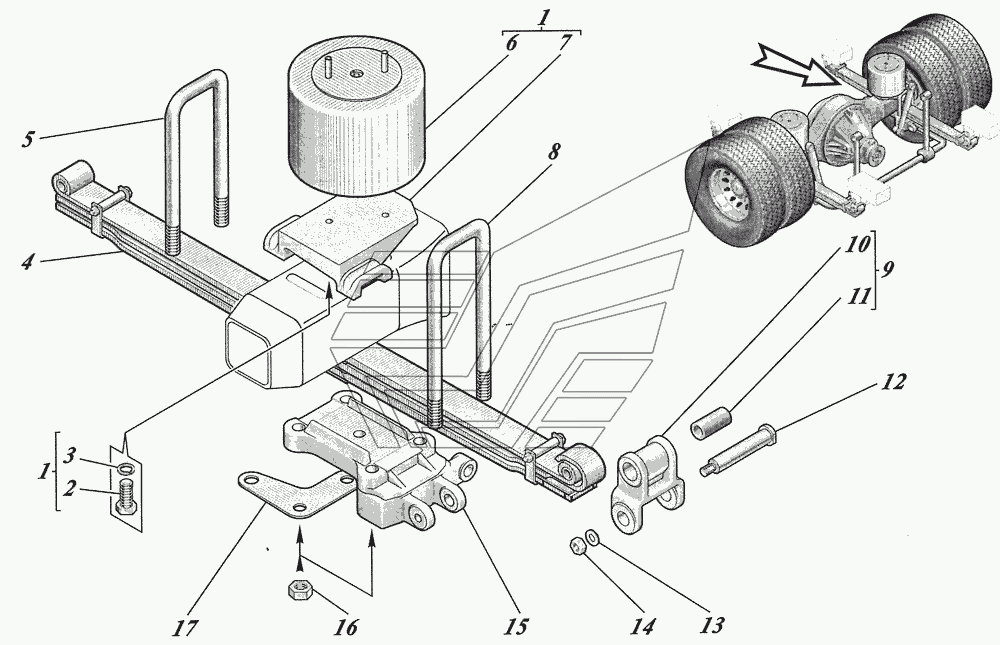 1
6 7
5
8
4
10
9
11
12
1
3
2
17
16
15
14
13