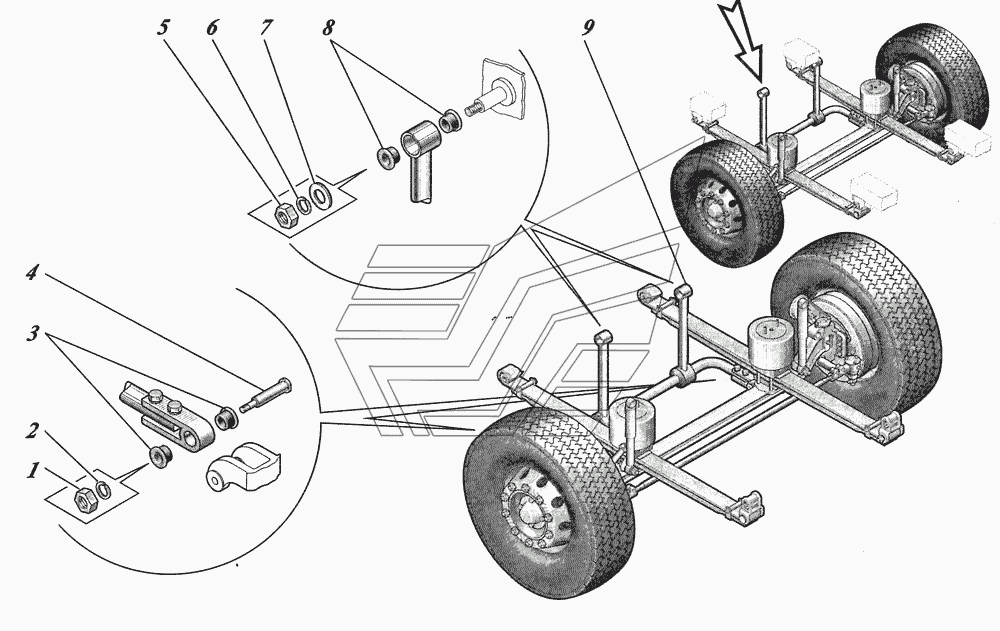 5 6 7 8
9
4
3
2
1