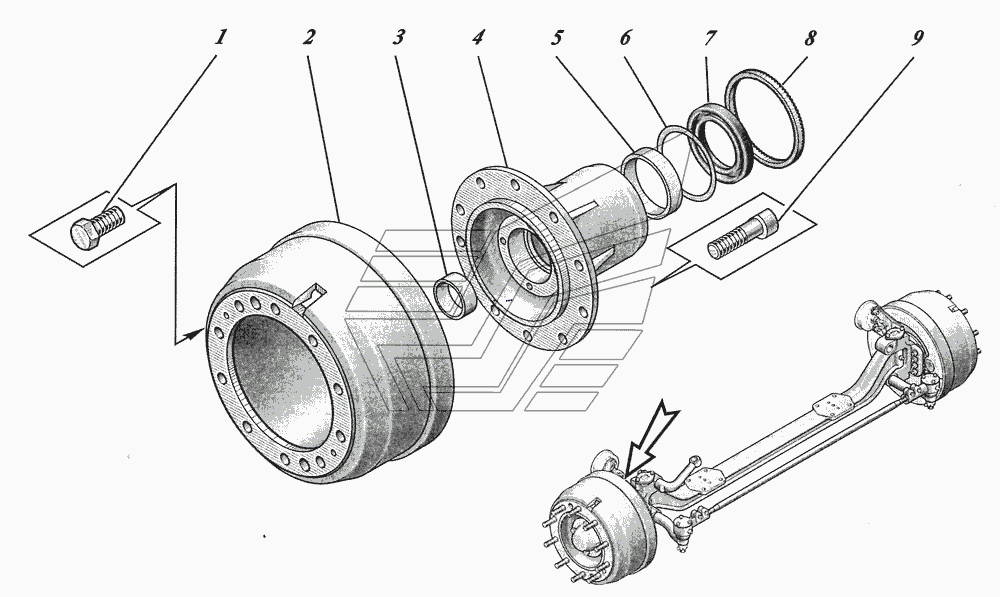 1 2 3 4 5 6 7 8 9