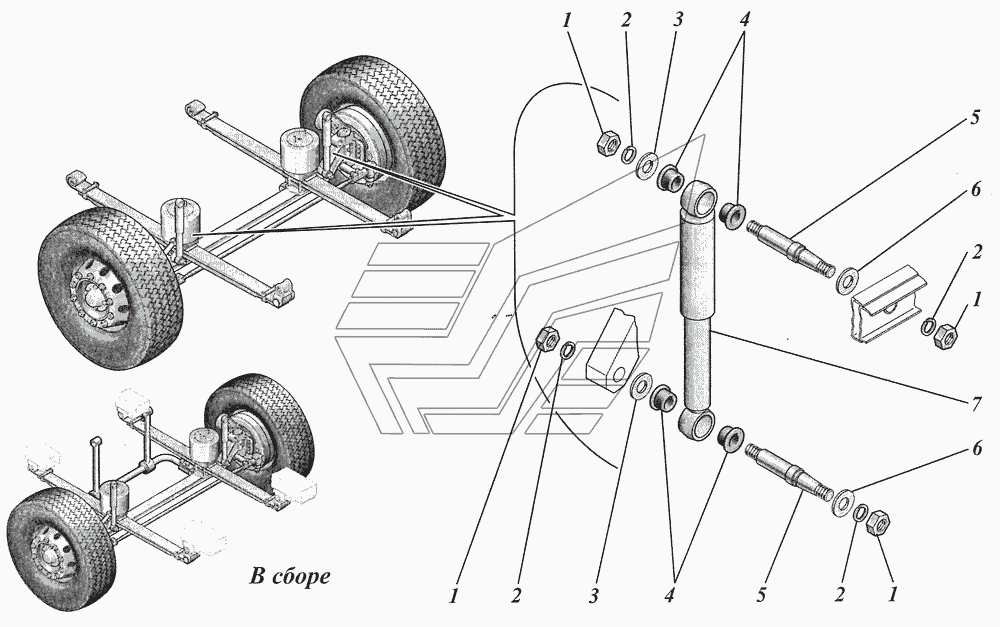 1 2 3 4

5

6

2

1

7

6

В сборе

1 2 3 4 5 2 1