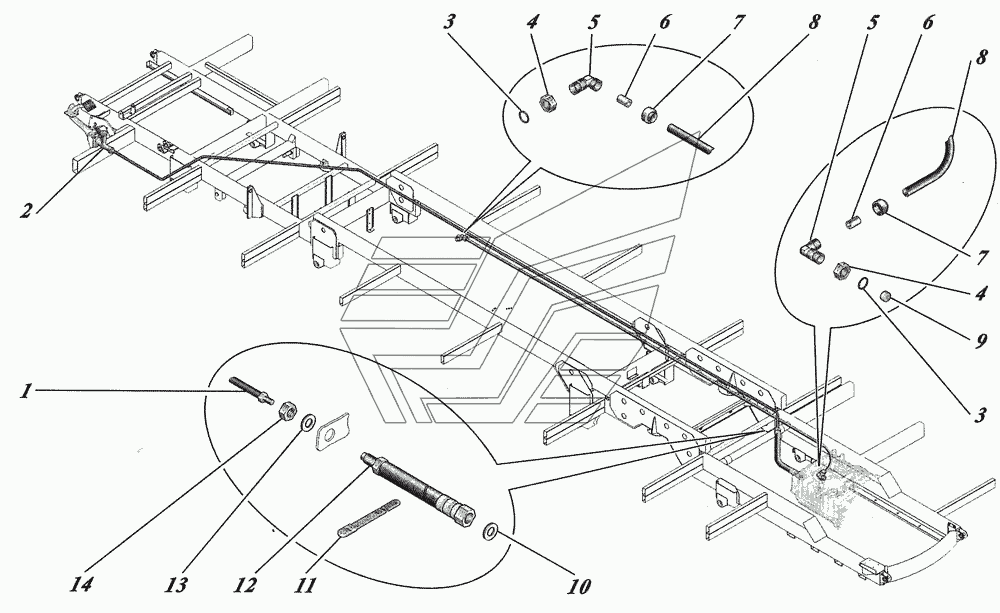 3 4 5 6 7 8 5 6 8

2

7

4

9

3

1

14 13 12 11 10