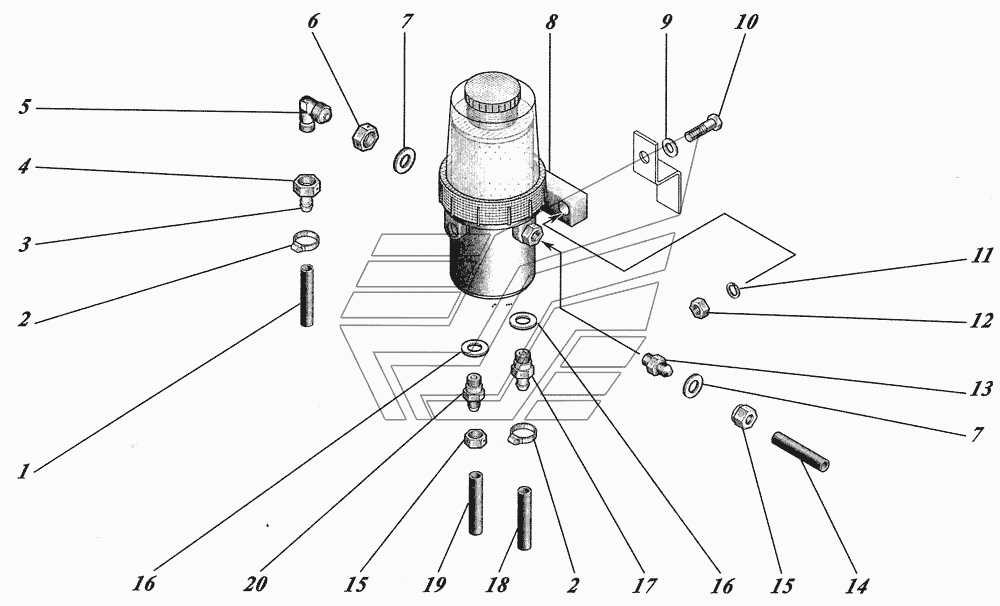 6
7
8
9
10
5
4
3
2
1
11
12
13
7
16
20
15
19
18
2
17
16
15
14