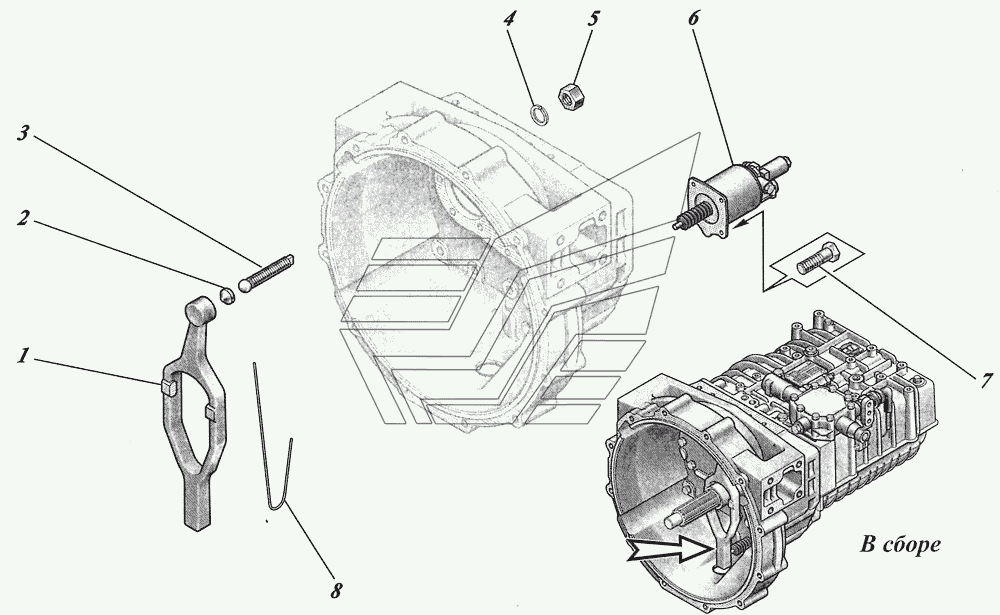 4
5
6
3
2
1
7
8
В сборе