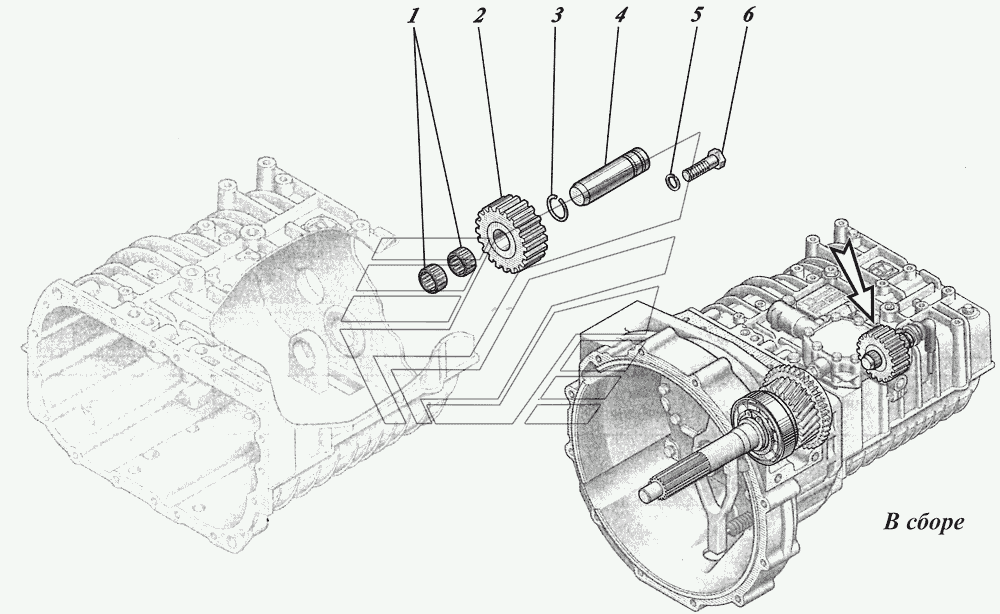 1 2 3 4 5 6

В сборе