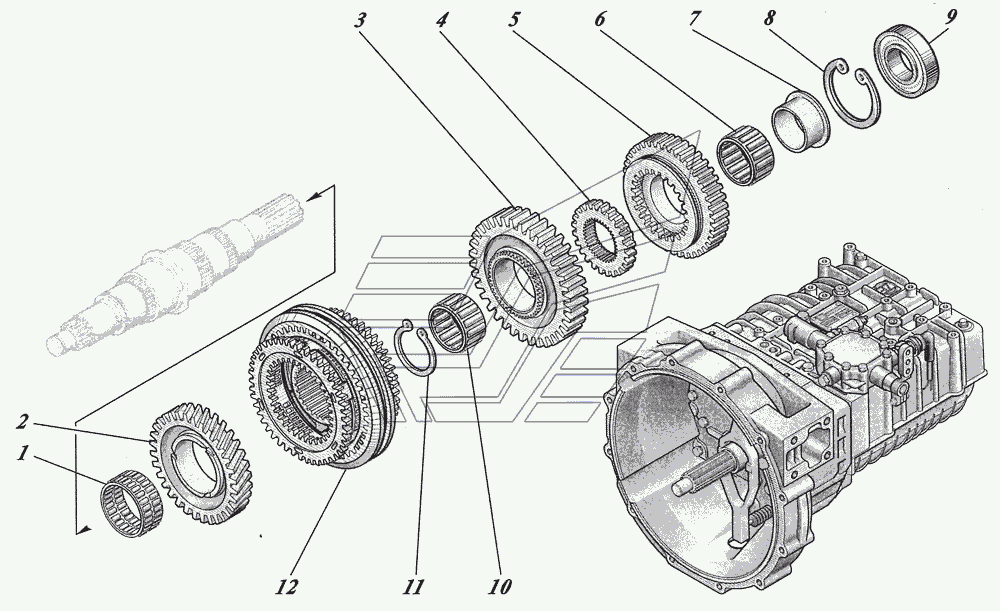 3
4
5
6
7
8
9
2
1
12
11
10