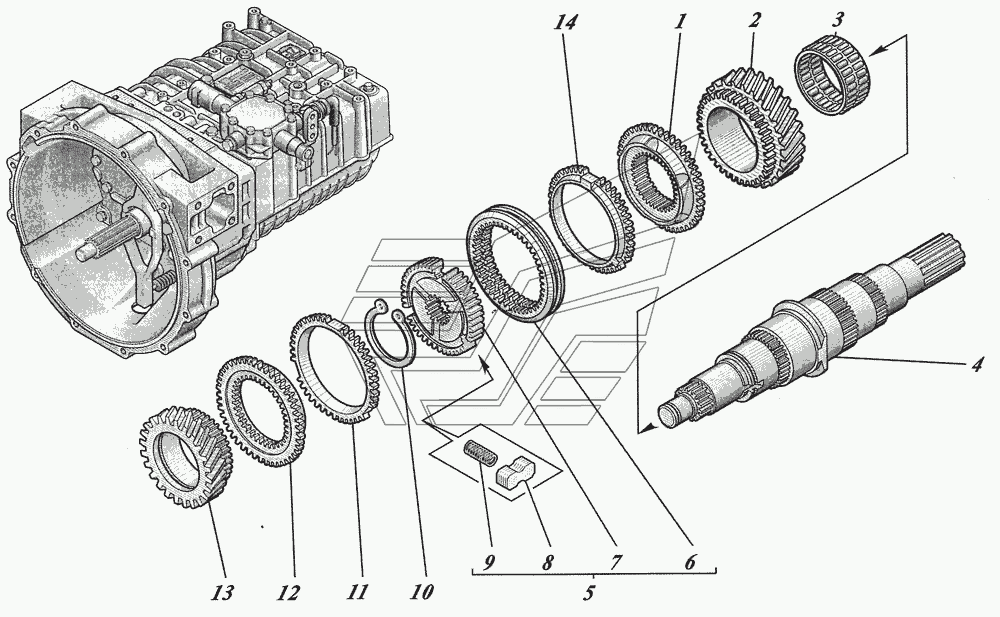 14 1 2 3

4

13 12 11 10 9 8 7 6

5