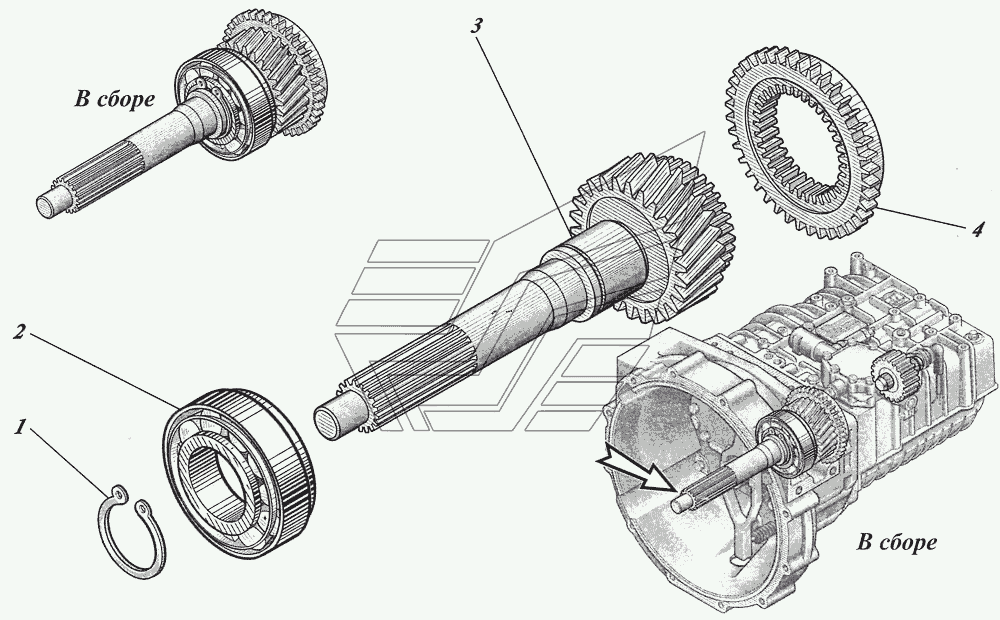 В сборе

3

4

2

1

В сборе