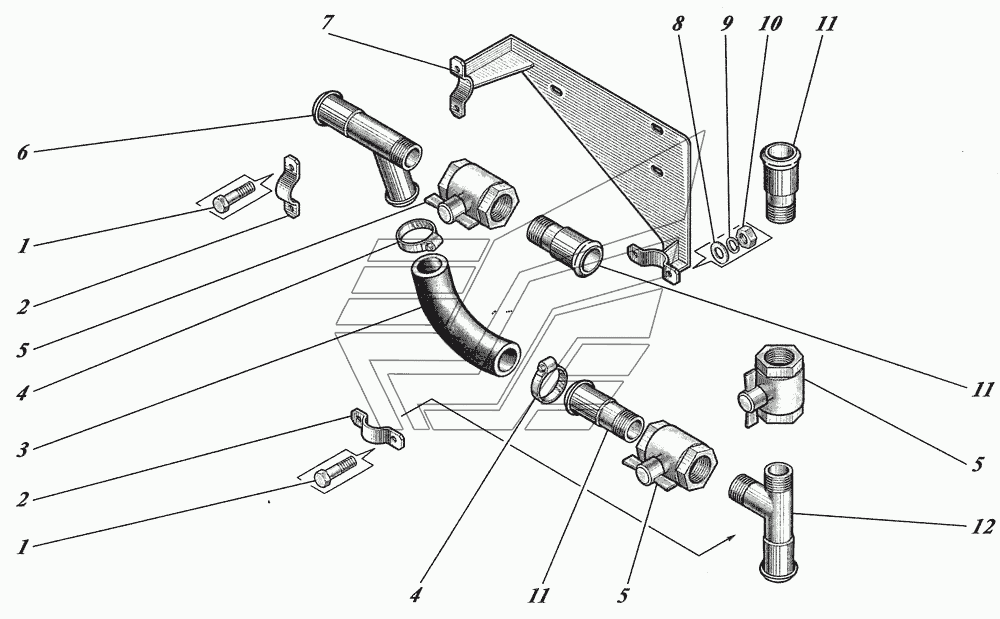 7
8
9
10
11
6
1
2
5
4
3
2
1
11
5
12
4
11
5