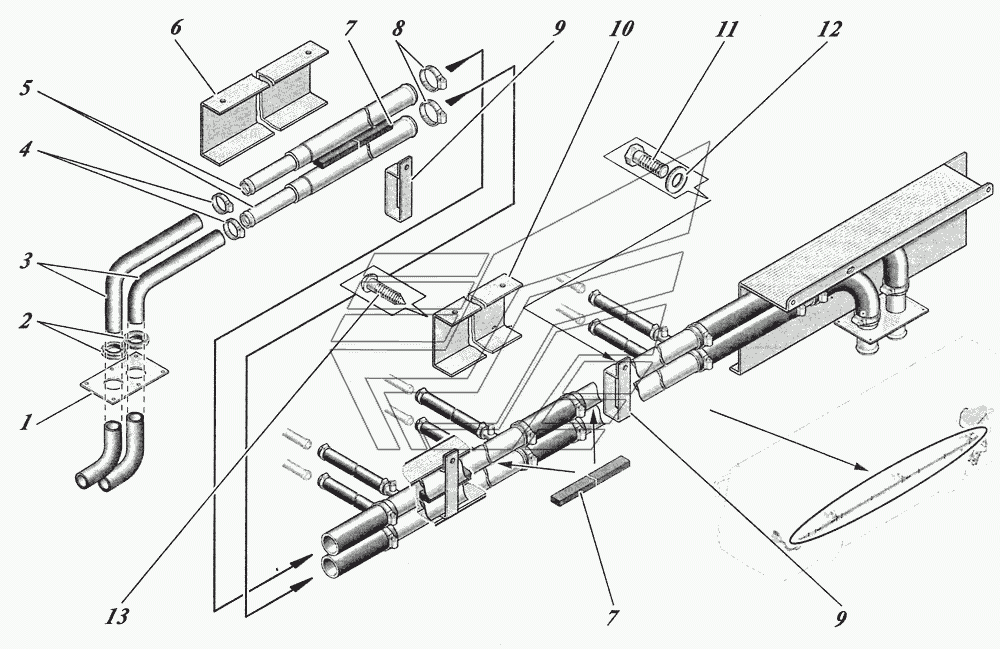 6
7
8
9
10
11
12
5
4
3
2
1
13
7
9