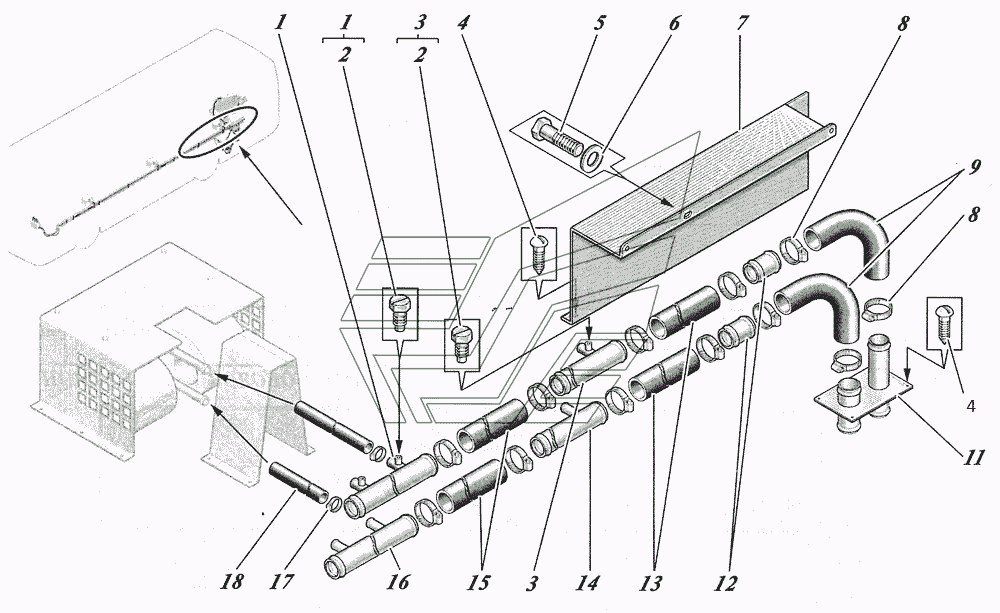 1
1
2
3
2
4
5
6
7
8
9
8
4
11
18
17
16
15
3
14
13
12