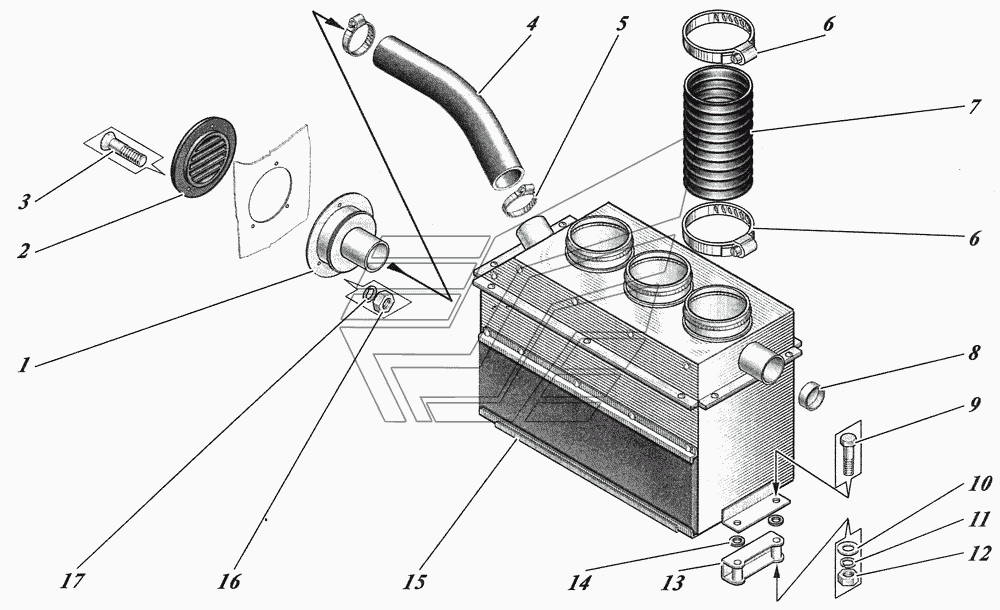 4
5
6
7
6
3
2
1
8
9
10
11
12
17
16
15
14
13