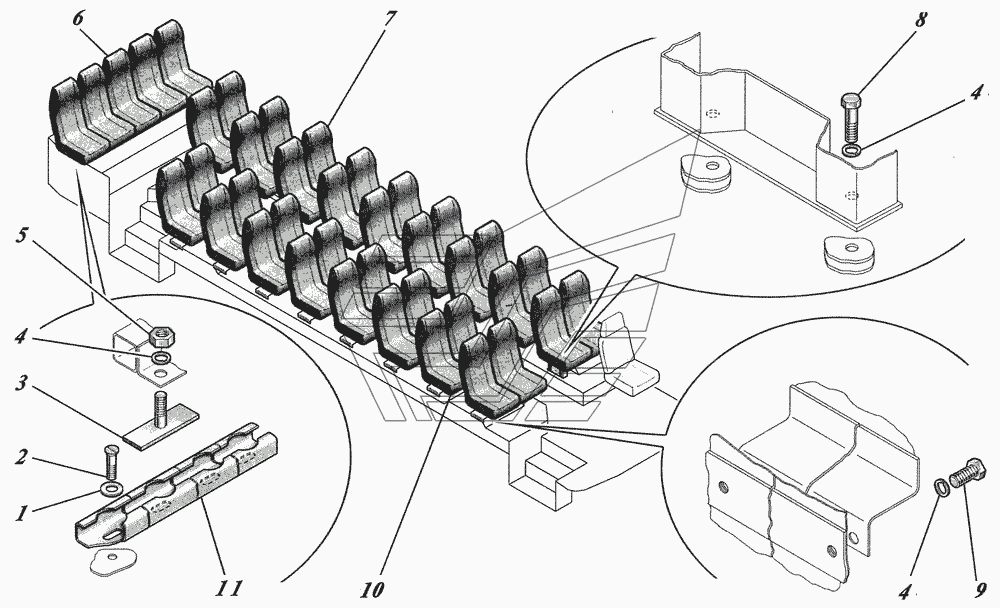 6
7
8
4
5
4
3
2
1
11
10
4
9