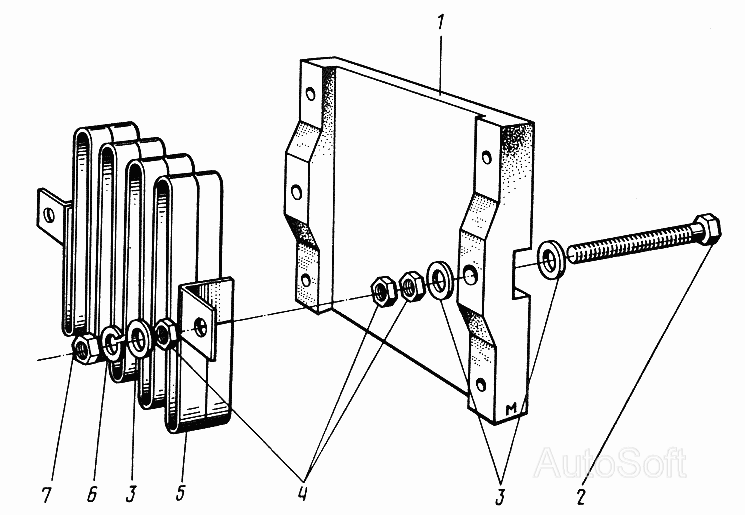 1

M

7 6 3 5 4 3 2

AutoSoft