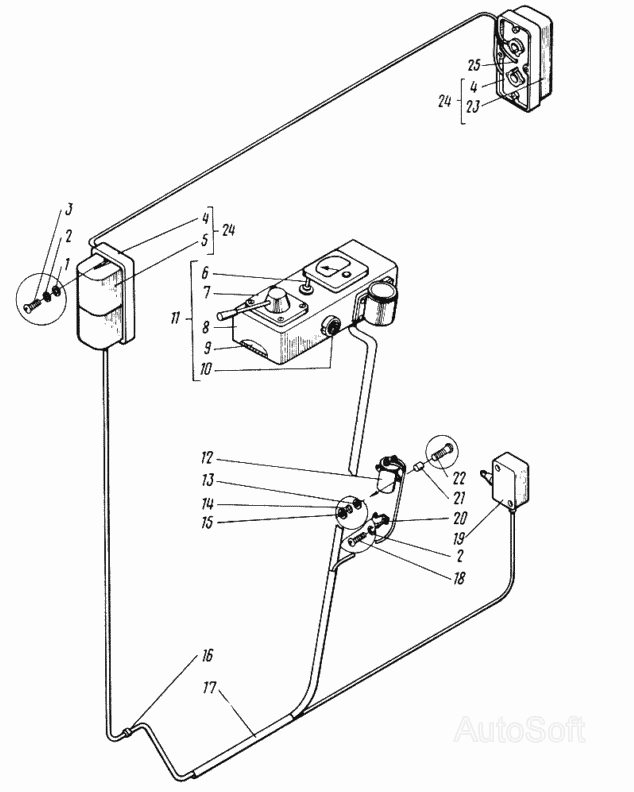 25
4
24
23
3
2
1
4
5
24
6
7
11
8
9
10
12
13
14
15
22
21
20
19
2
18
16
17
AutoSoft