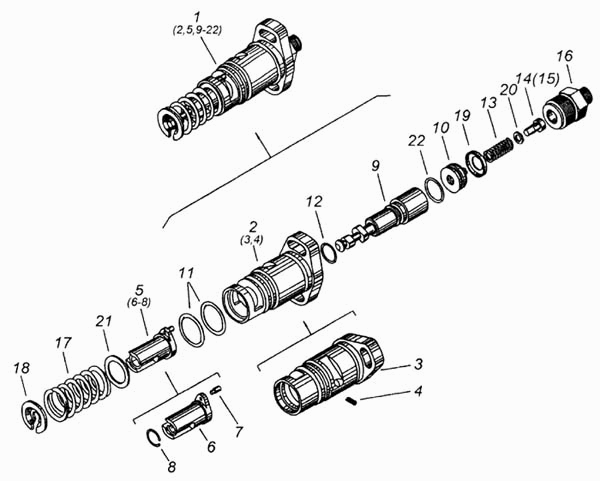 1
(2,5,9-22)

16
14(15)
20
13
19
10
22
9
12
2
(3,4)
11
5
(6-8)
21
17
18
3
4
7
6
8