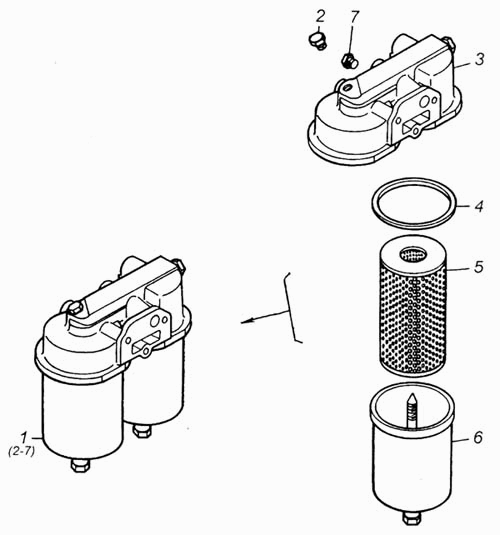 2
7
3
4
5
1
(2-7)
6