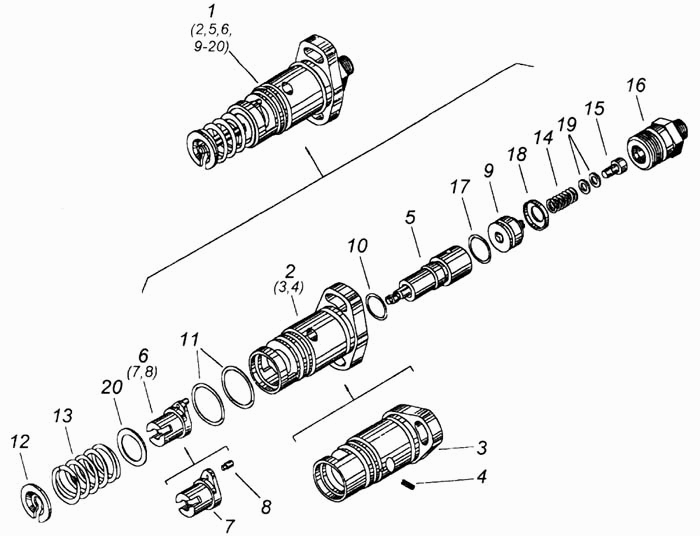 1
(2,5,6,
9-20)

16
15
19
14
18
9
17
5
10
2
(3,4)
11
6
(7,8)
20
13
12
3
4
8
7