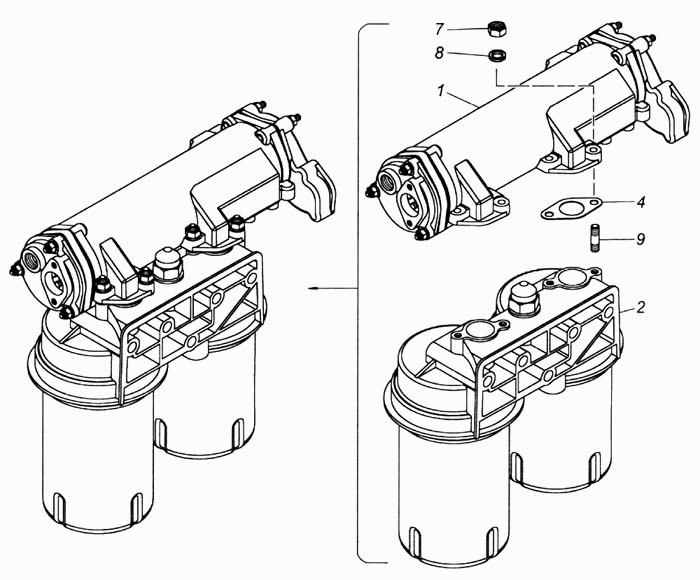 7
8
1
4
9
2