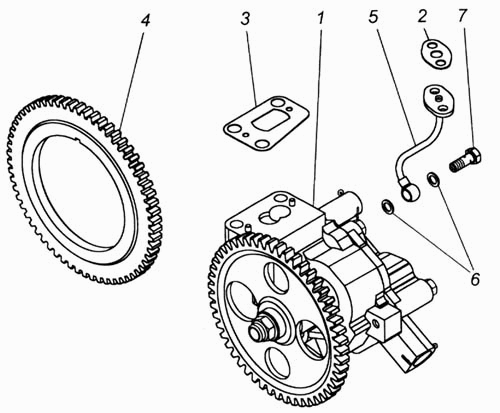 4
3
1
5
2
7
6