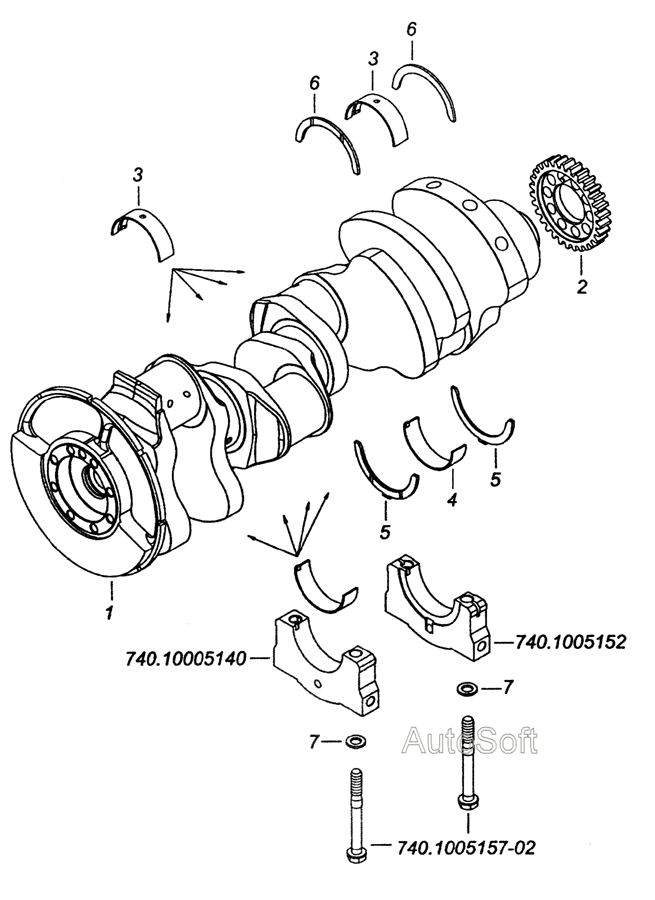 6
3
6
3
2
5
4
5
1
740.10005140
740.1005152
7
7
AutoSoft
740.1005157-02