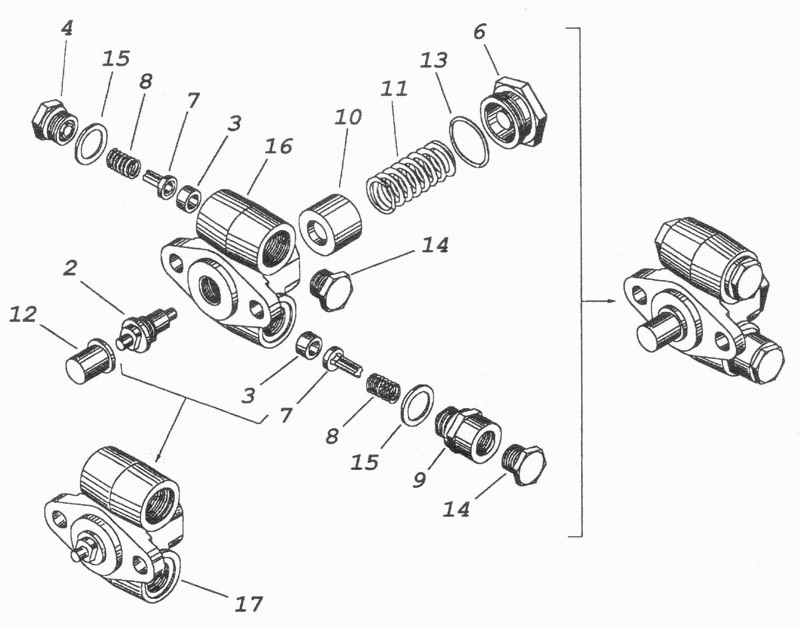 4
15
8
7
3
16
10
11
13
6
14
2
12
3
7
8
15
9
14
17