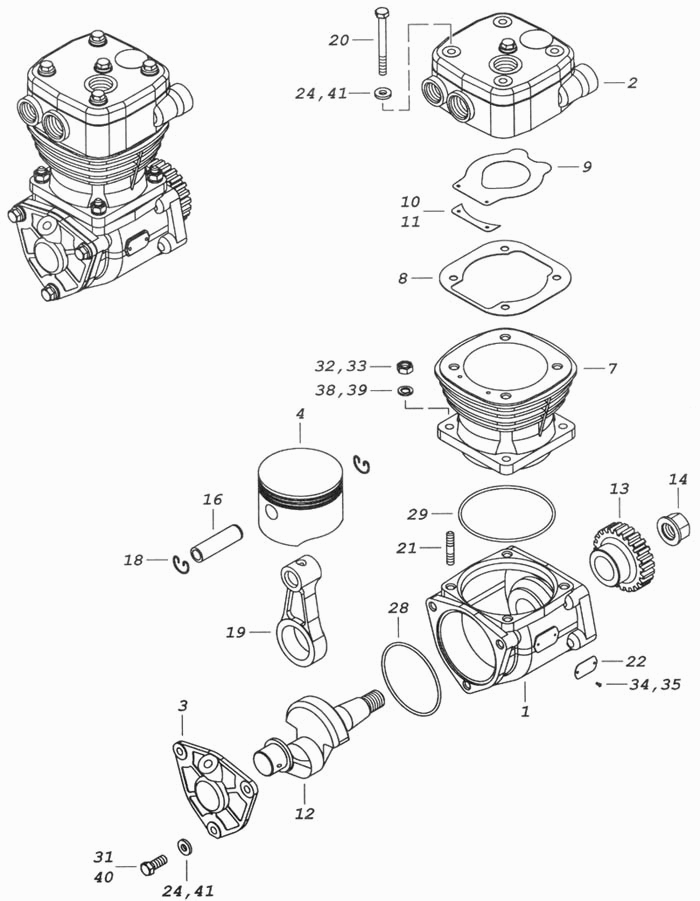 20
24,41
2
9
10
11
8
32,33
38,39
7
4
16
18
29
21
13
14
19
28
22
34,35
1
3
12
31
40
24,41