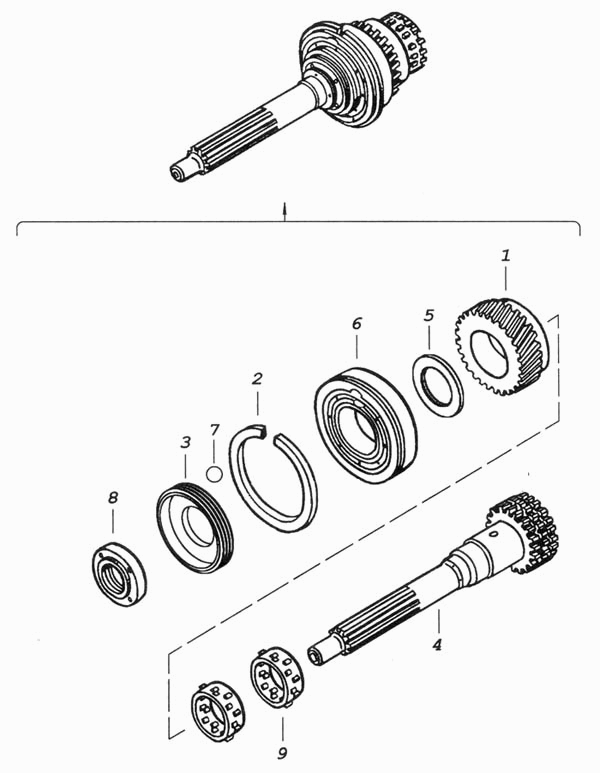 1
6
5
2
3
7
8
4
9