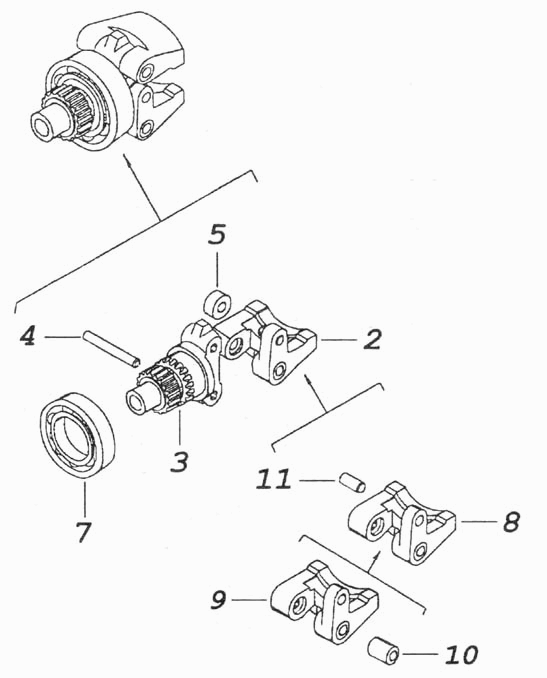 5
4
2
3
7
11
8
9
10