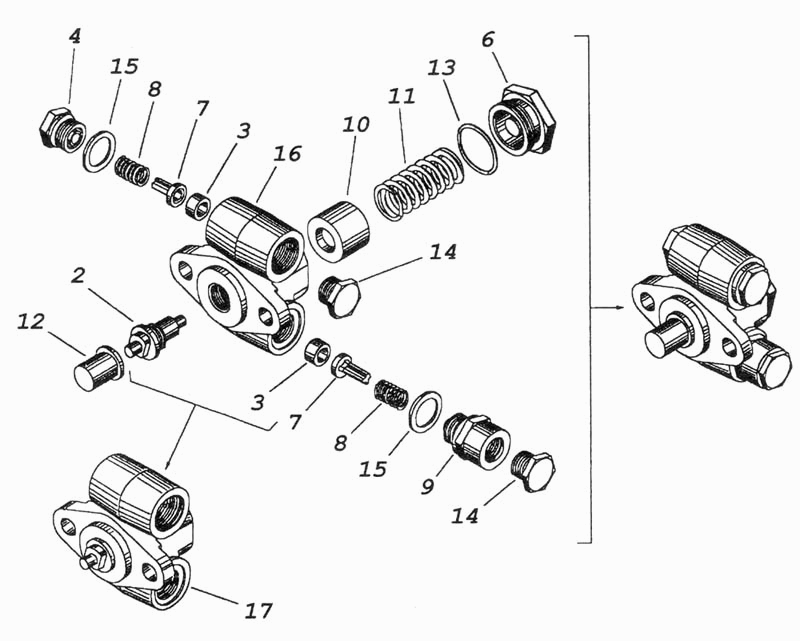 4
15
8
7
3
16
10
11
13
6
14
2
12
3
7
8
15
9
14
17