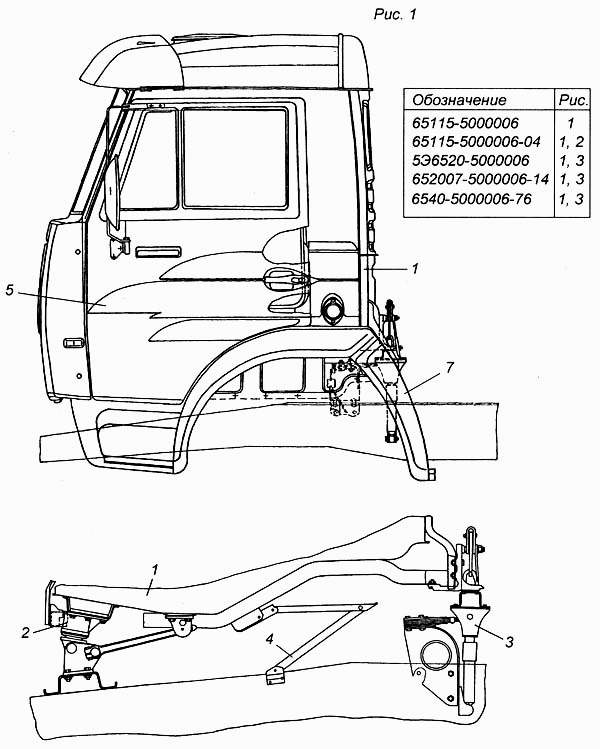 Рис. 1

| Обозначение | Рис. |
|---|---|
| 65115-5000006 | 1 |
| 65115-5000006-04 | 1, 2 |
| 5Э6520-5000006 | 1, 3 |
| 652007-5000006-14 | 1, 3 |
| 6540-5000006-76 | 1, 3 |

1
5
7
1
2
4
3