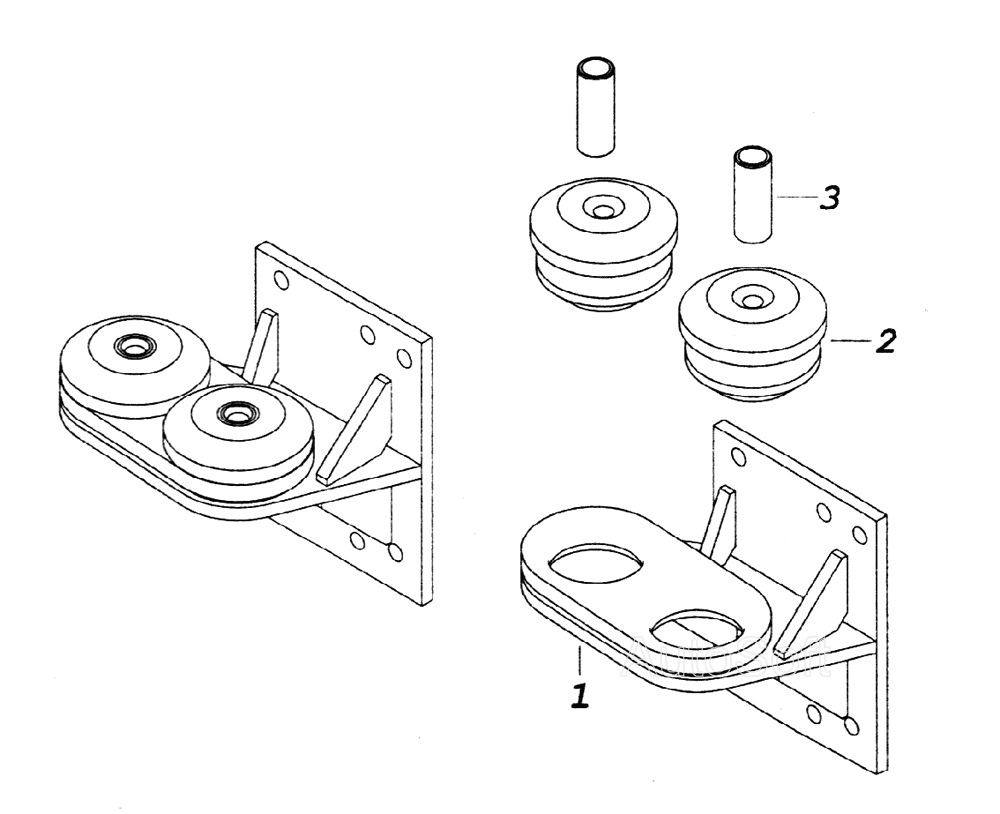 3
2
1