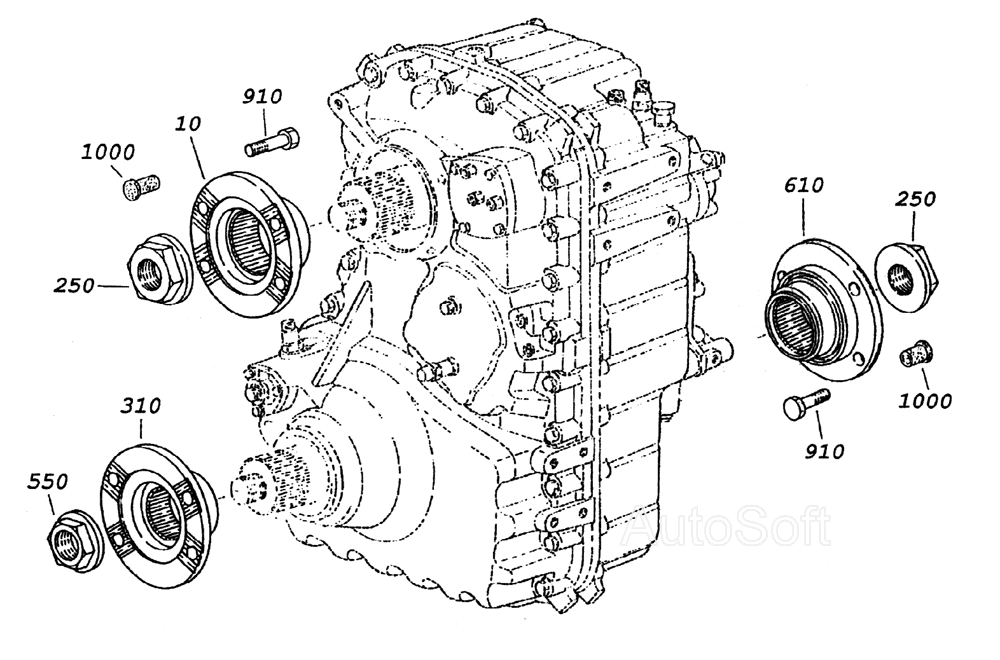 910
10
1000
250
610
250
1000
910
310
550
AutoSoft