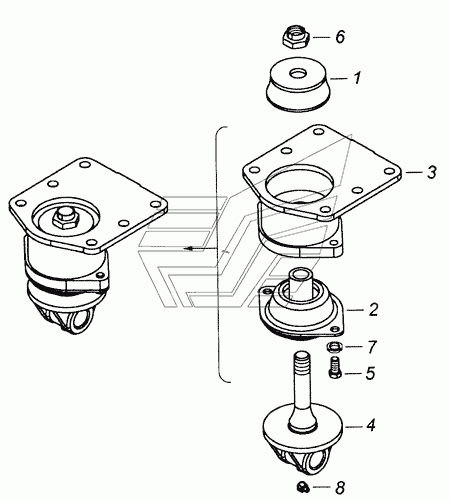 6
1
3
2
7
5
4
8