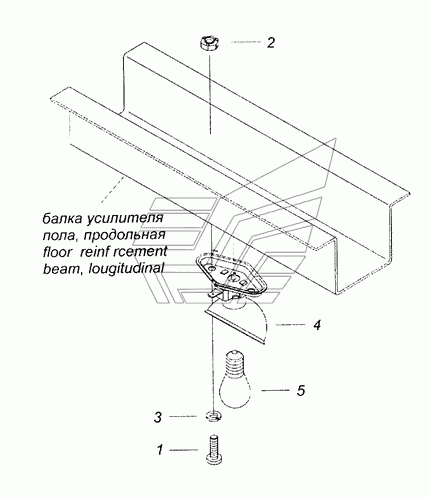 2

балка усилителя пола, продольная
floor reinf rcement beam, lougitudinal

4

5

3

1