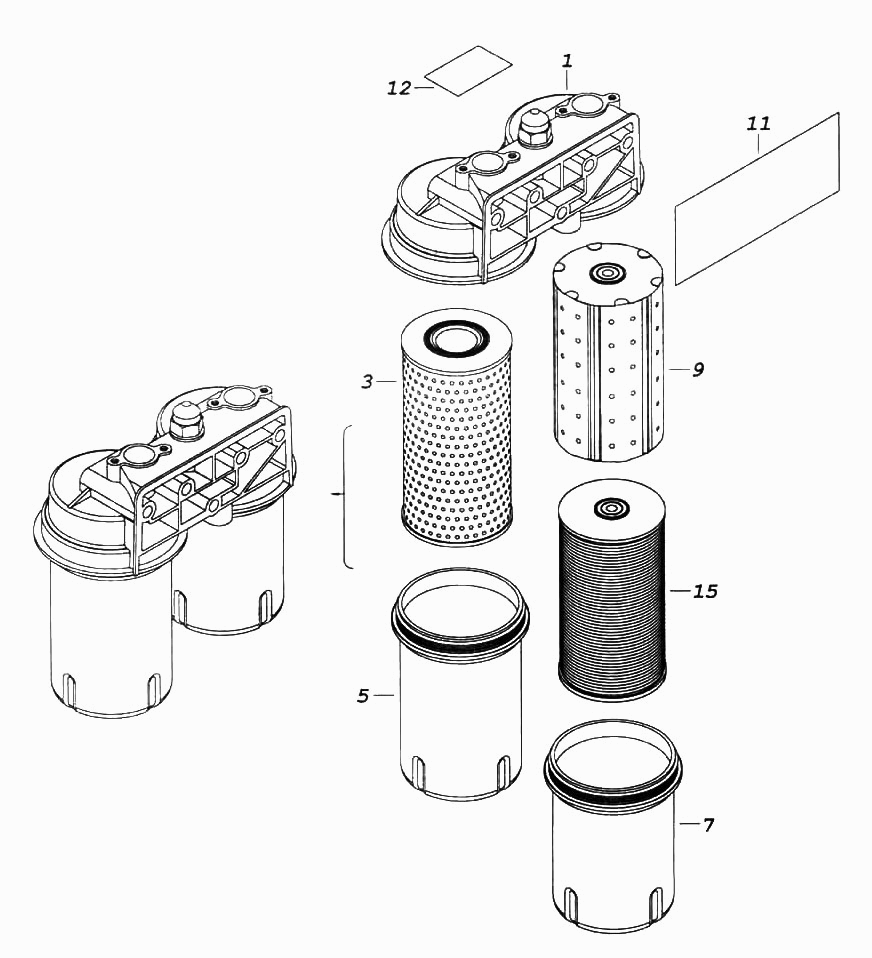 12
1
11
3
9
15
5
7