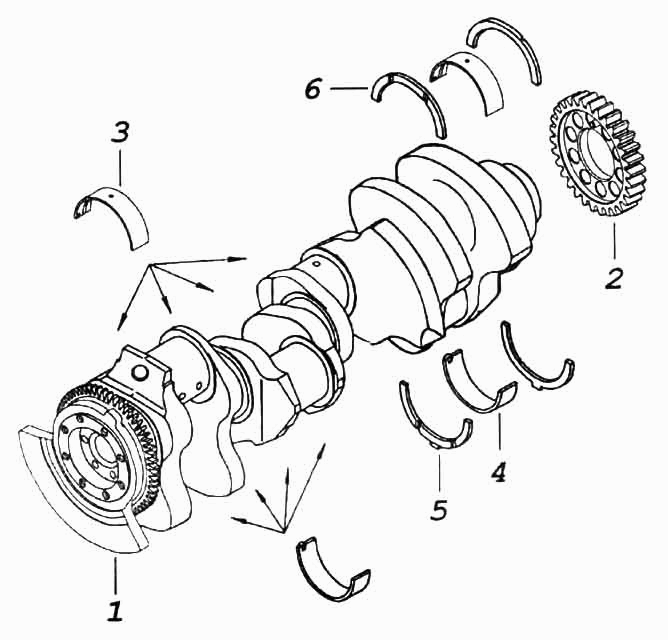 6
3
2
4
5
1