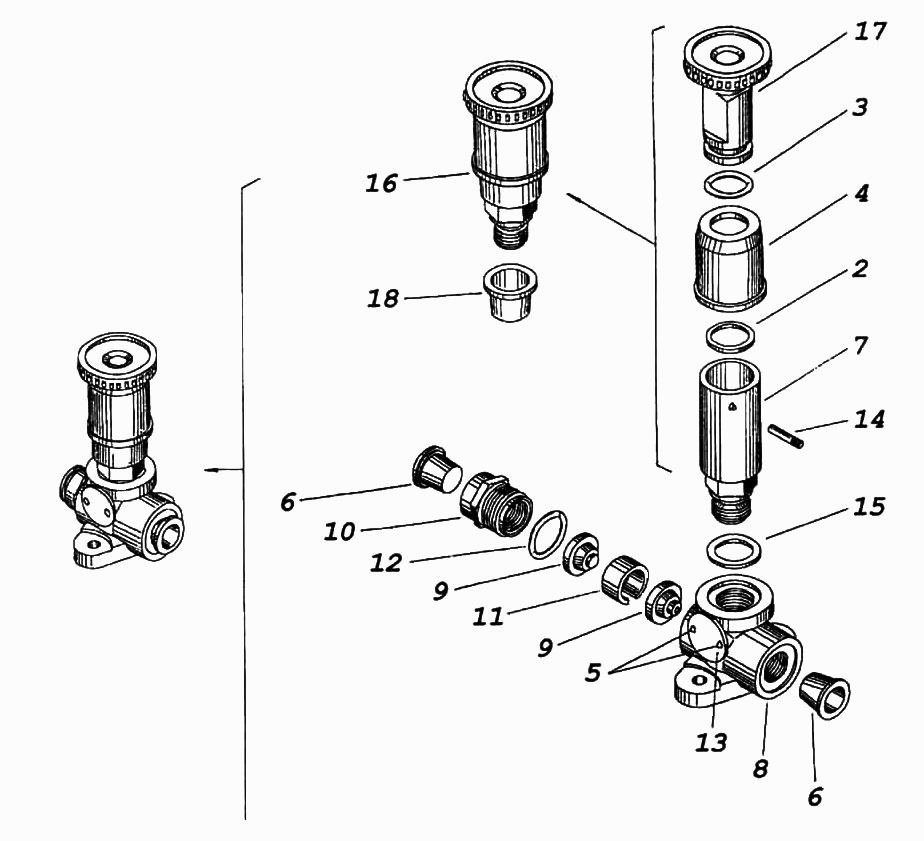 17
3
16
4
18
2
7
14
6
10
15
12
9
11
9
5
13
8
6